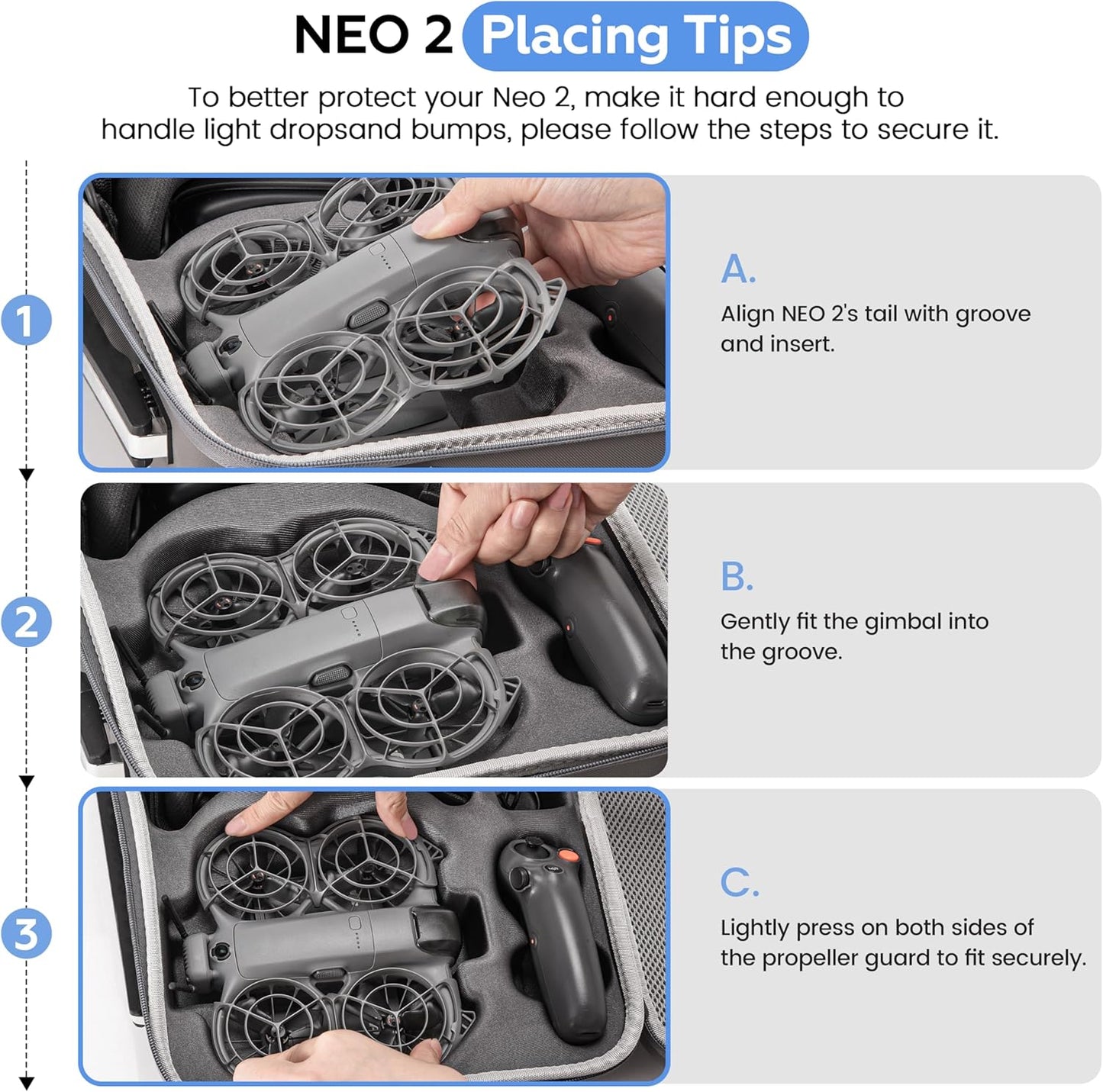 NEO 2 Placing Tips

To better protect your Neo 2, make it hard enough to handle light dropsand bumps, please follow the steps to secure it.

1

A.

Align NEO 2's tail with groove and insert.

2

B.

Gently fit the gimbal into the groove.

3

C.

Lightly press on both sides of the propeller guard to fit securely.