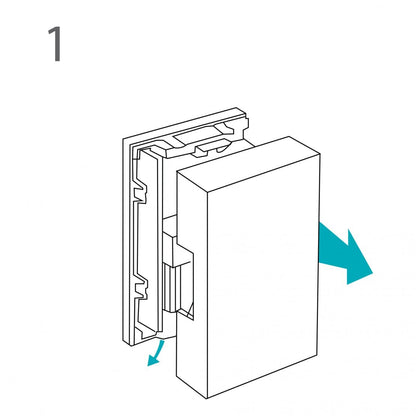 1