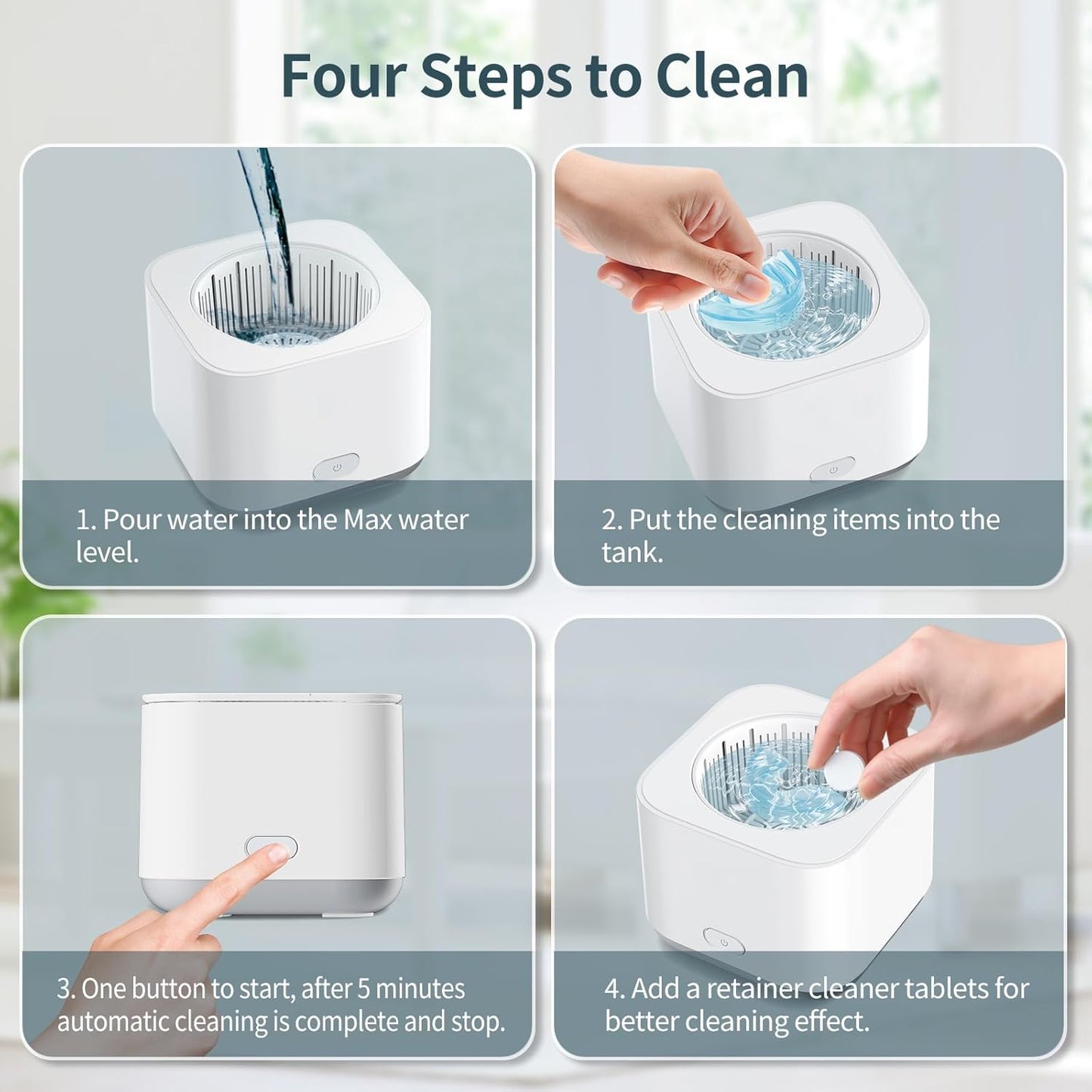 Four Steps to Clean

1. Pour water into the Max water level.

2. Put the cleaning items into the tank.

3. One button to start, after 5 minutes automatic cleaning is complete and stop.

4. Add a retainer cleaner tablets for better cleaning effect.